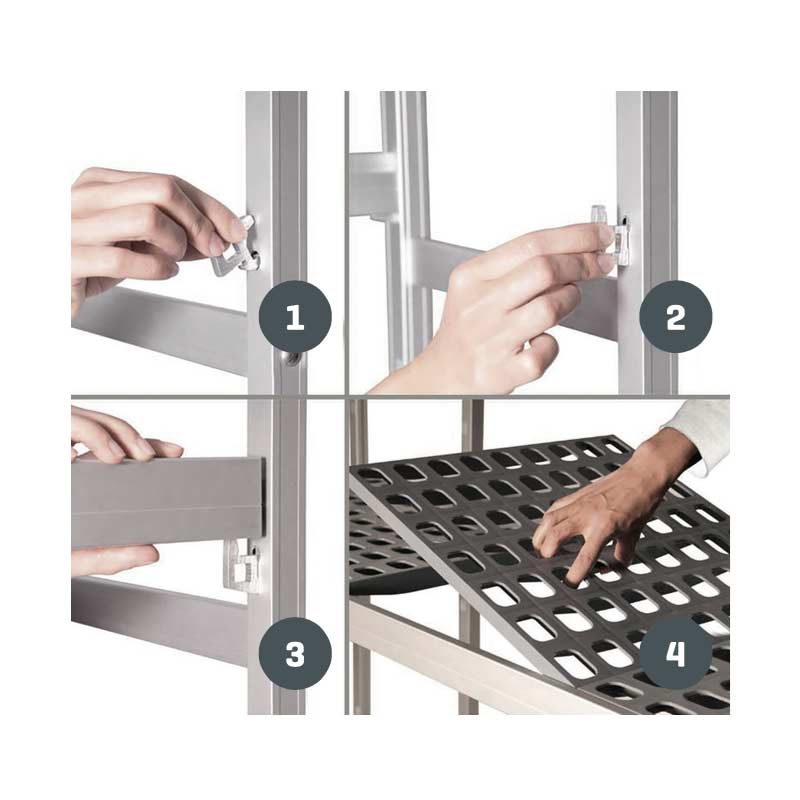 1
2
3
4